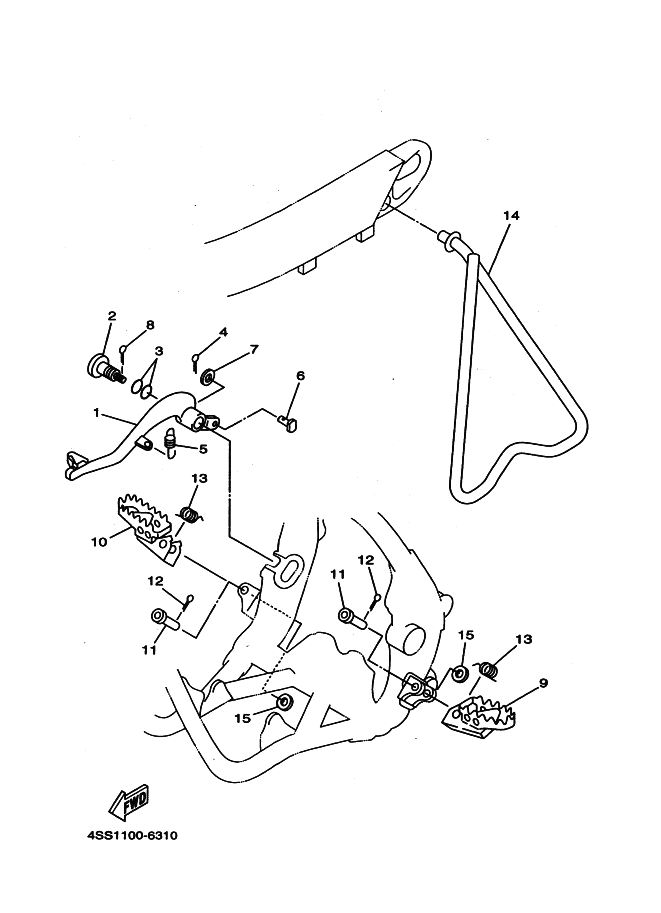 14

2
8
4
3
7
6
1
5
13
10
12
11
12
11
15
13
9
15

FWD

4SS1100-6310