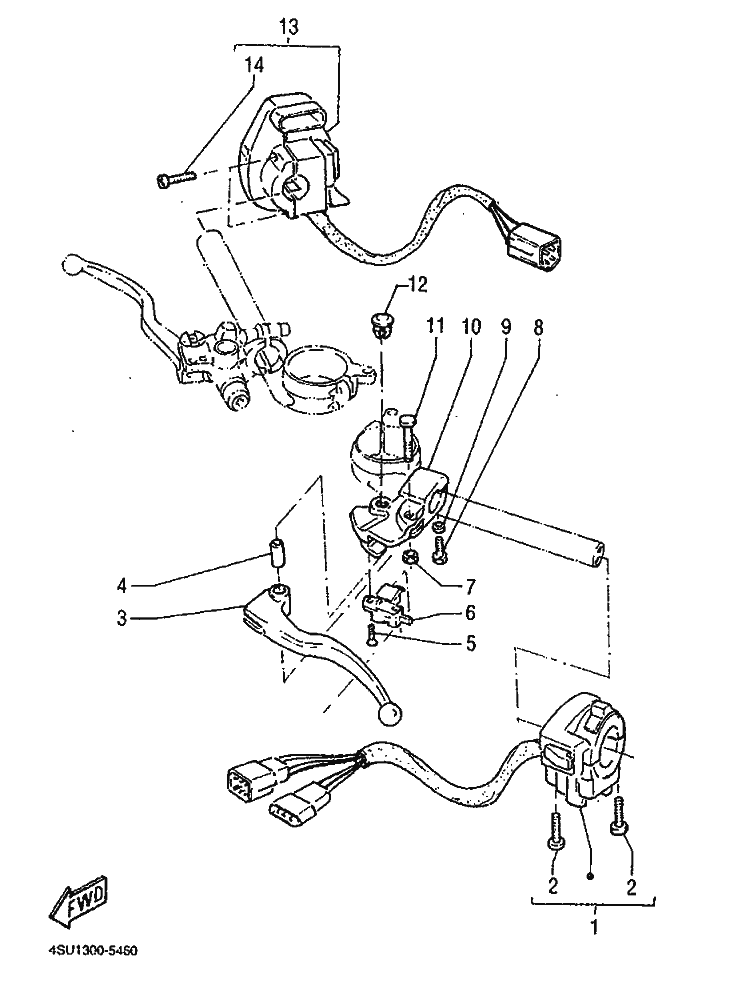 13
14
12
11
10
9
8
4
3
7
6
5
2
2
1
FWD
4SU1300-5460