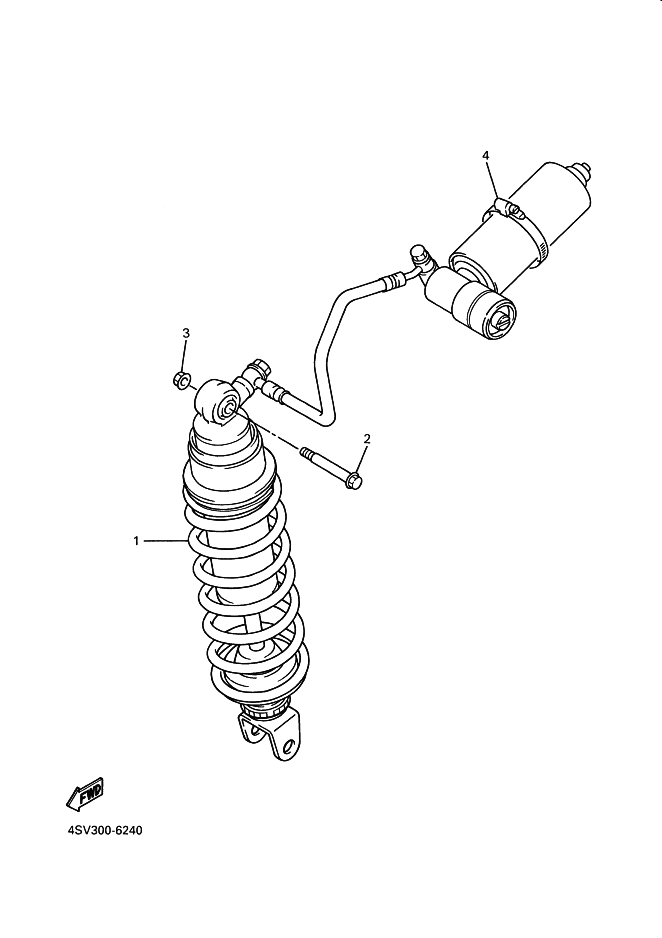 4
3
2
1
FWD
4SV300-6240