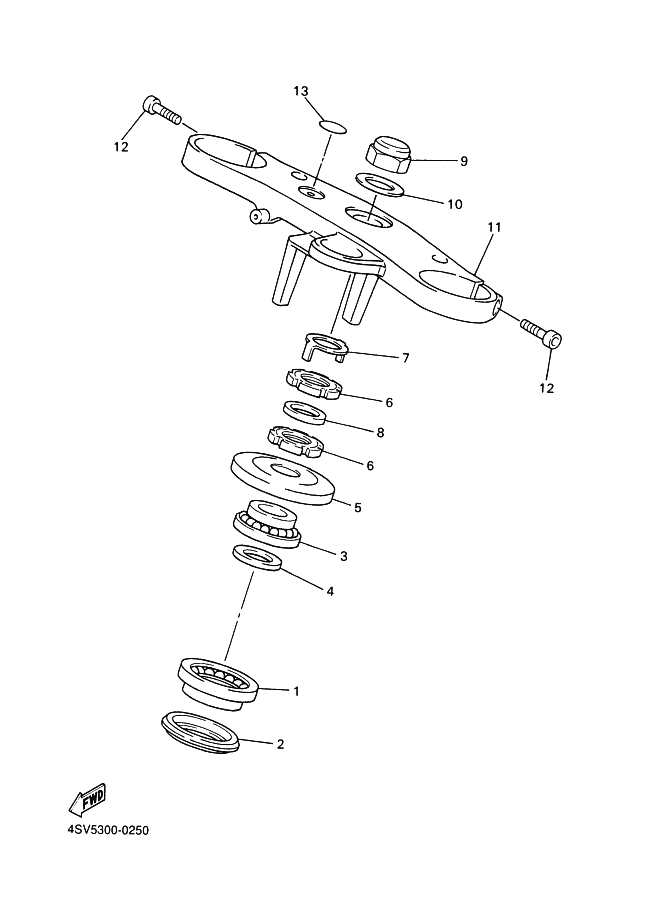 13
12
9
10
11
7
12
6
8
6
5
3
4
1
2
FWD
4SV5300-0250