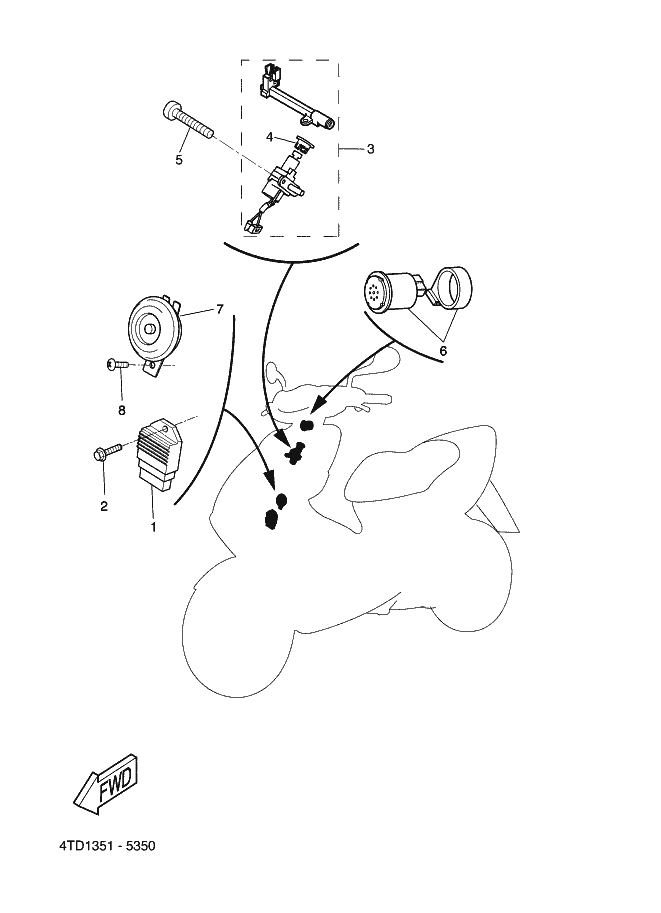 5
4
3
7
6
8
2
1
FWD
4TD1351 - 5350