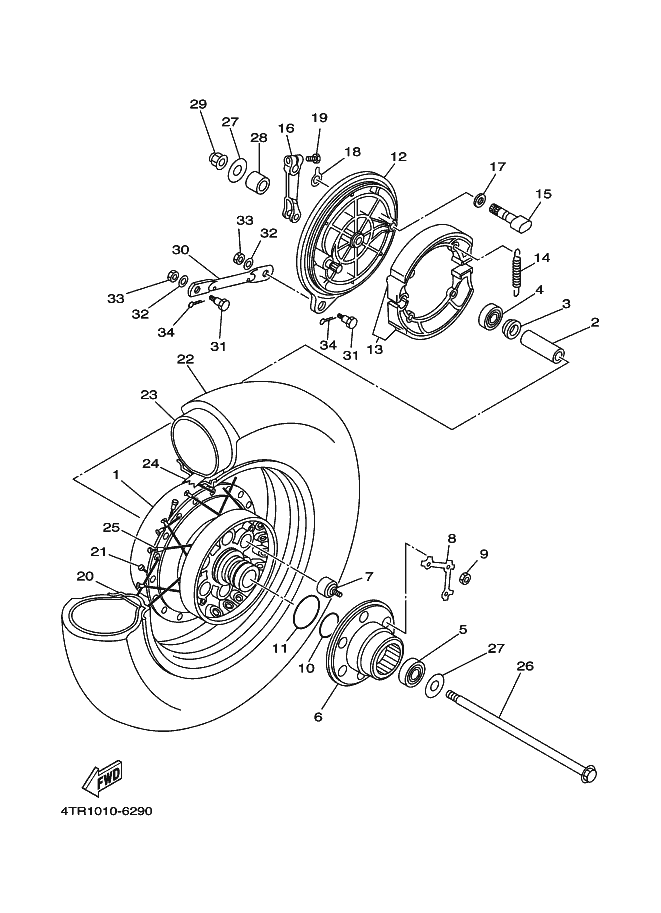 29
27
28
16
19
18
12
17
15
33
32
30
14
4
3
2
33
32
34
31
34
31
13
22
23
24
1
25
21
20
8
9
7
11
10
5
27
26
6
FWD
4TR1010-6290