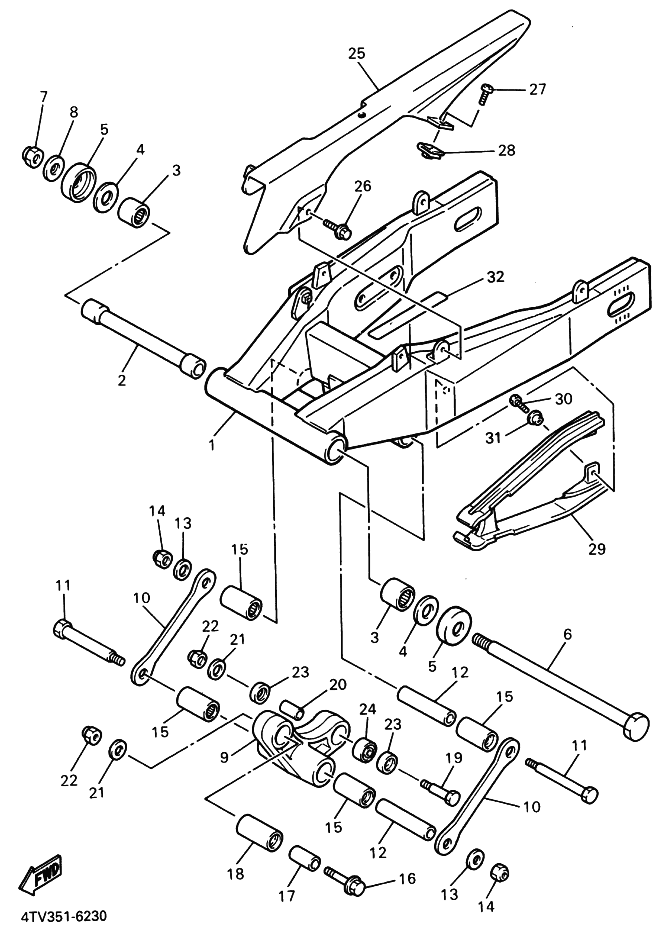 25
27
7
8
5
4
3
28
26
32
2
1
30
31
29
14
13
15
11
10
22
21
3
4
5
6
23
20
12
15
24
23
15
9
19
11
22
21
10
15
12
18
17
16
13
14
FWD
4TV351-6230