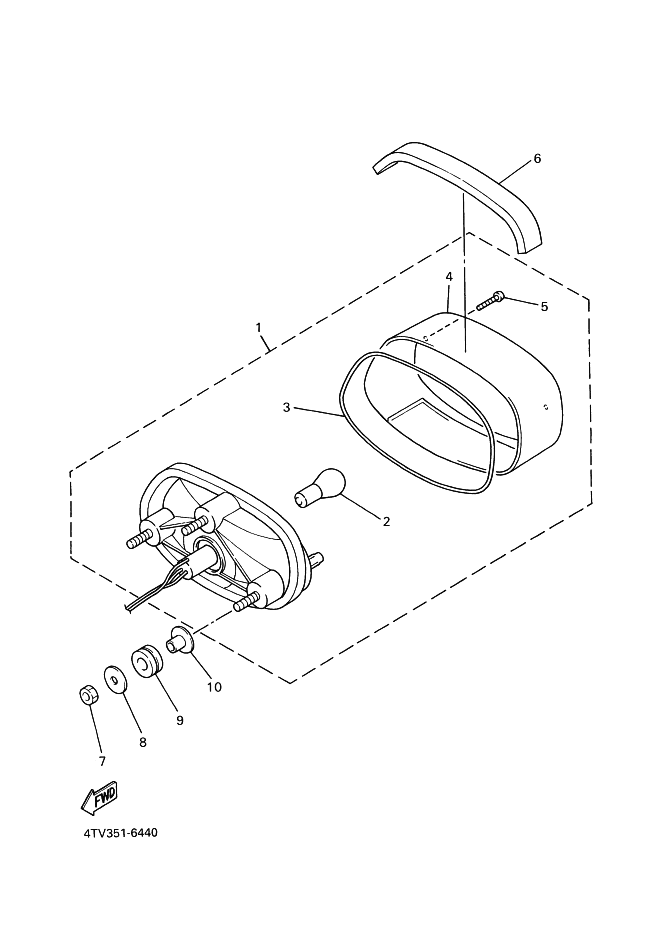 6
4
5
1
3
2
10
9
8
7
FWD
4TV351-6440