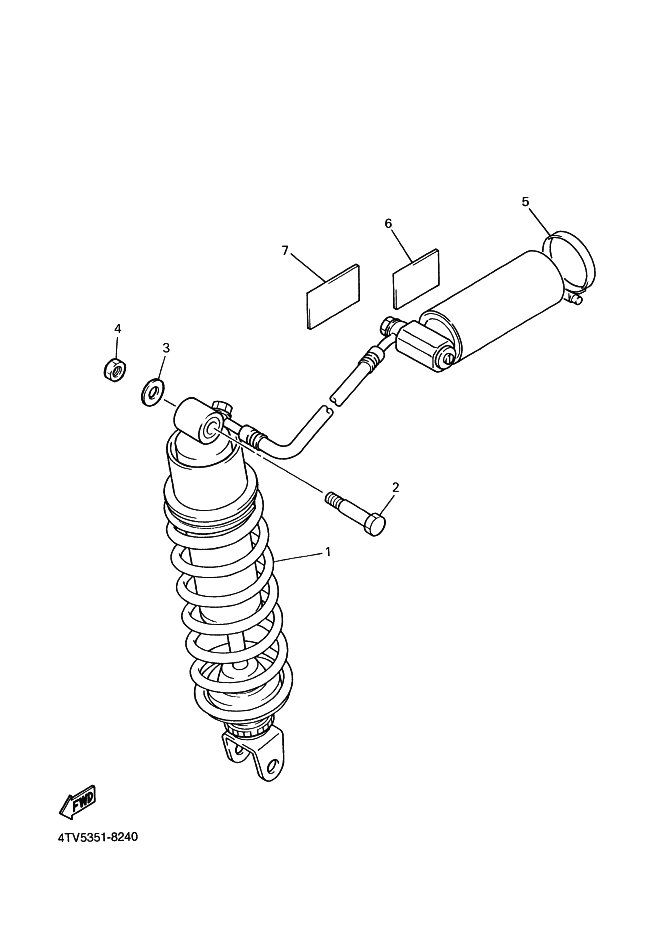 5
6
7
4
3
2
1
FWD
4TV5351-8240