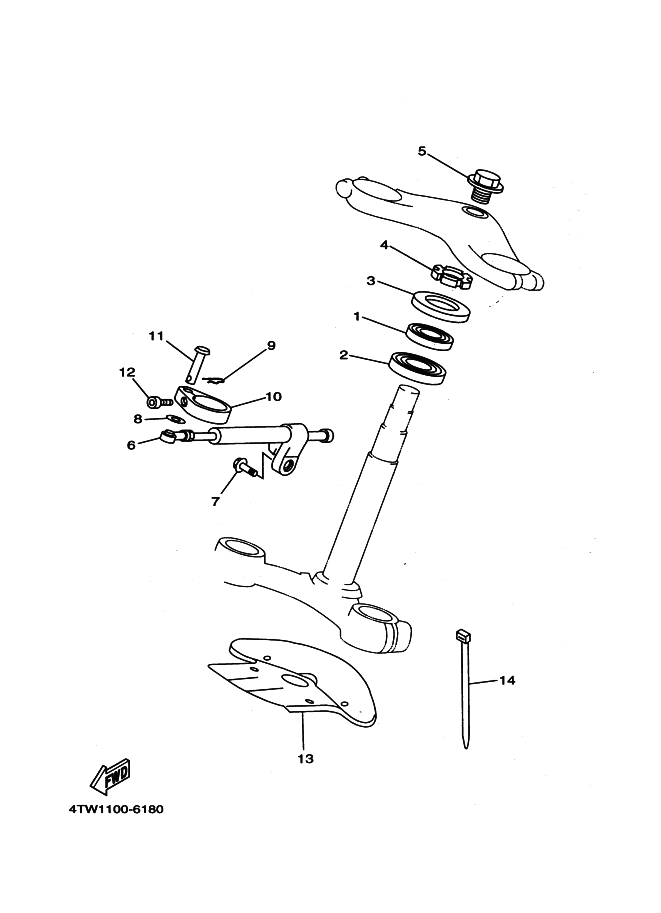 5
4
3
1
2
11
9
12
10
8
6
7
14
13
FWD
4TW1100-6180