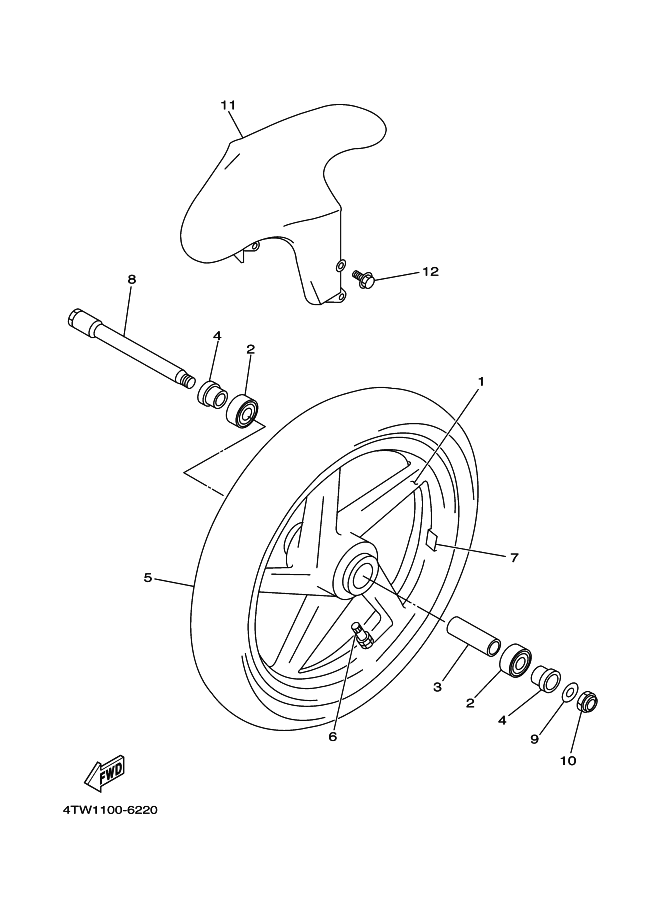 11
12
8
4
2
1
7
5
3
2
4
9
10
6
FWD
4TW1100-6220