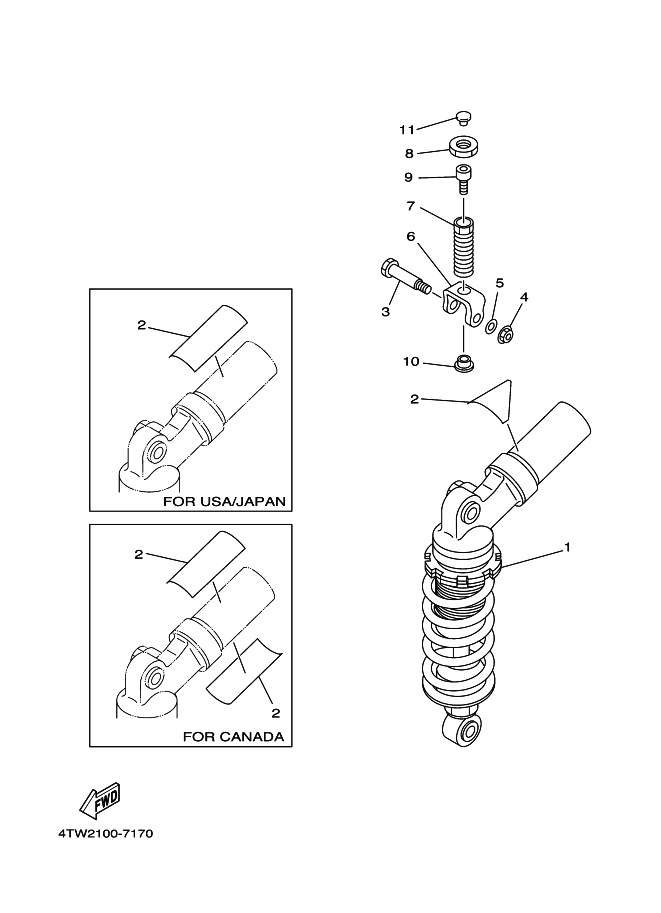 11
8
9
7
6
3
5
4
10
2
1

2
FOR USA/JAPAN

2
2
FOR CANADA

FWD

4TW2100-7170