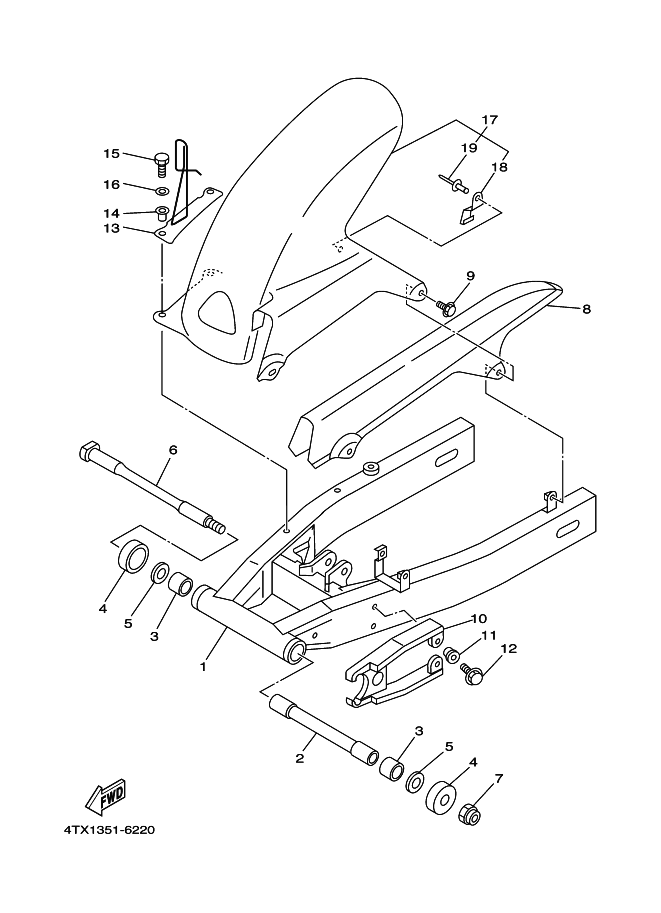 17
19
18
15
16
14
13
9
8
6
4
5
3
1
10
11
12
2
3
5
4
7
FWD
4TX1351-6220