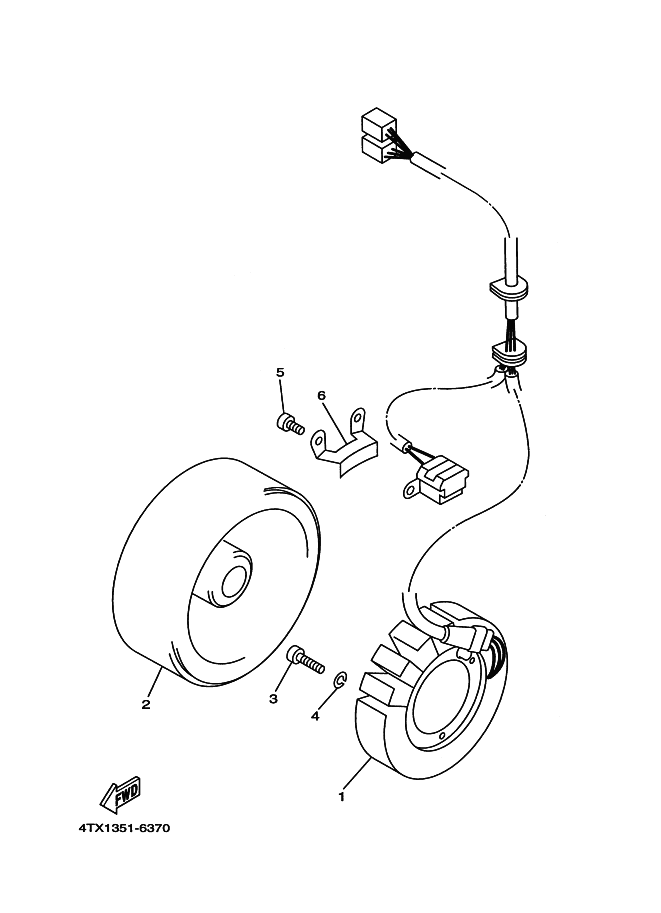 5
6
2
3
4
1
FWD
4TX1351-6370