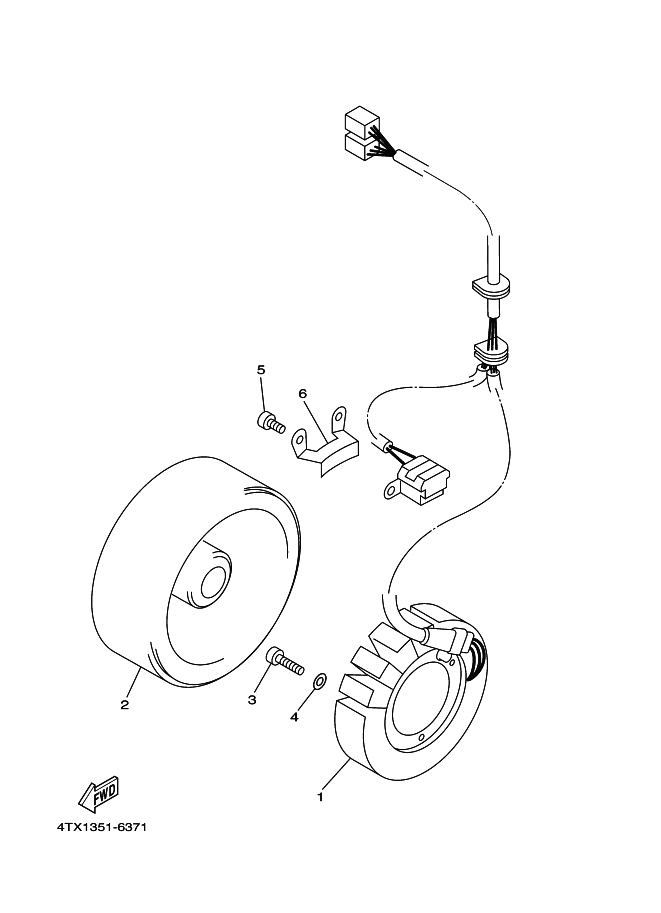 5
6
2
3
4
1
FWD
4TX1351-6371