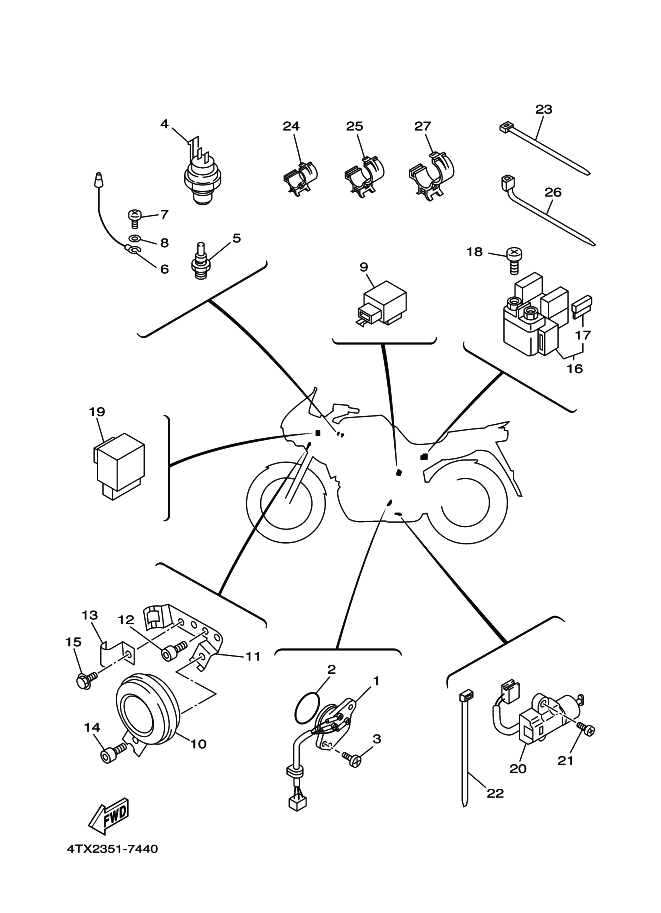 4
24
25
27
23
26
7
8
6
5
9
18
17
16
19
13
12
15
11
14
10
2
1
3
20
21
22
FWD
4TX2351-7440