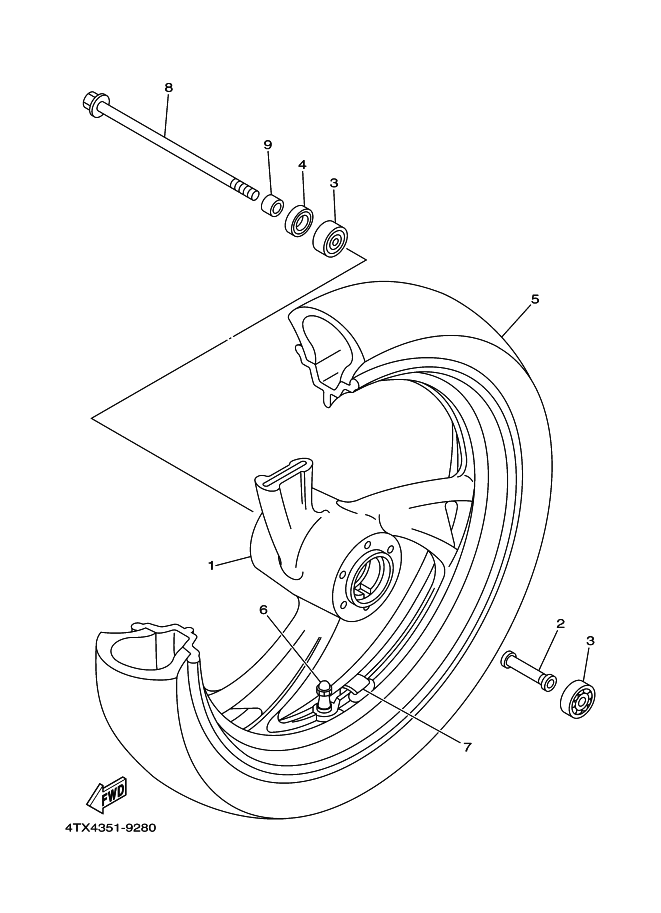 8
9
4
3
5
1
6
2
3
7
FWD
4TX4351-9280