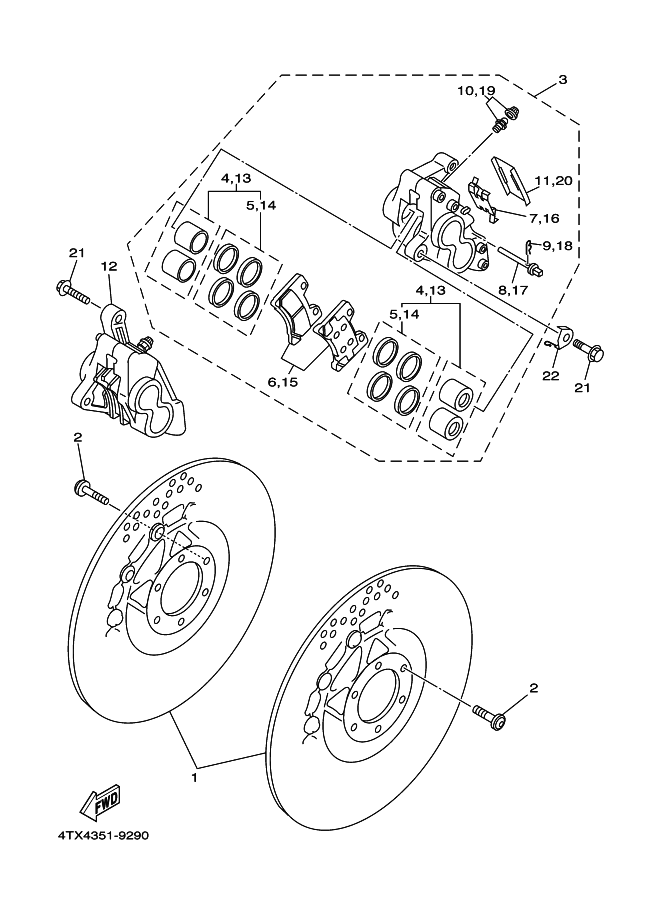 3
10,19
11,20
7,16
9,18
8,17
4,13
5,14
21
12
6,15
4,13
5,14
22
21
2
2
1
FWD
4TX4351-9290