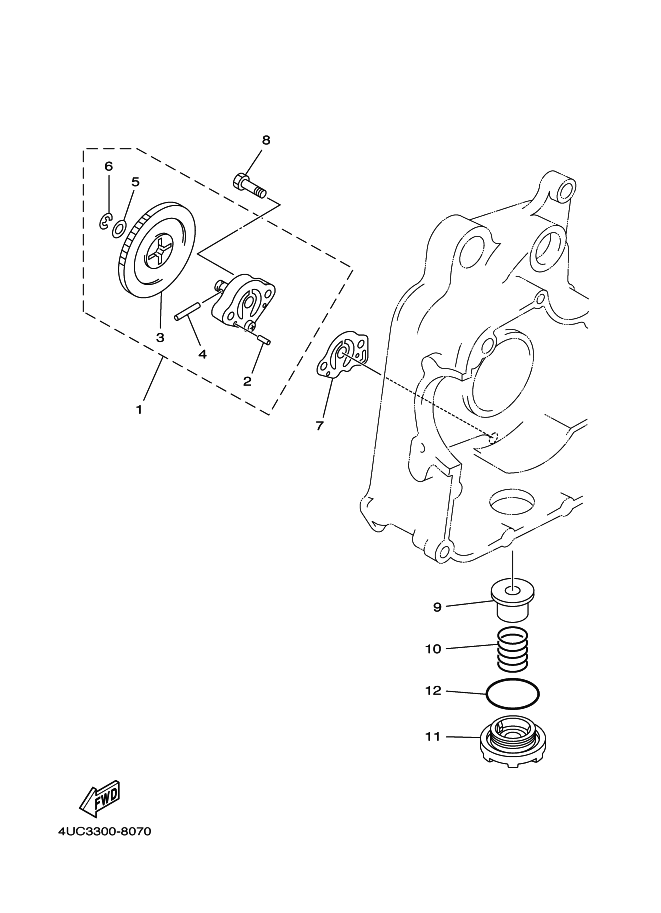 8
6
5
3
4
2
1
7
9
10
12
11
FWD
4UC3300-8070