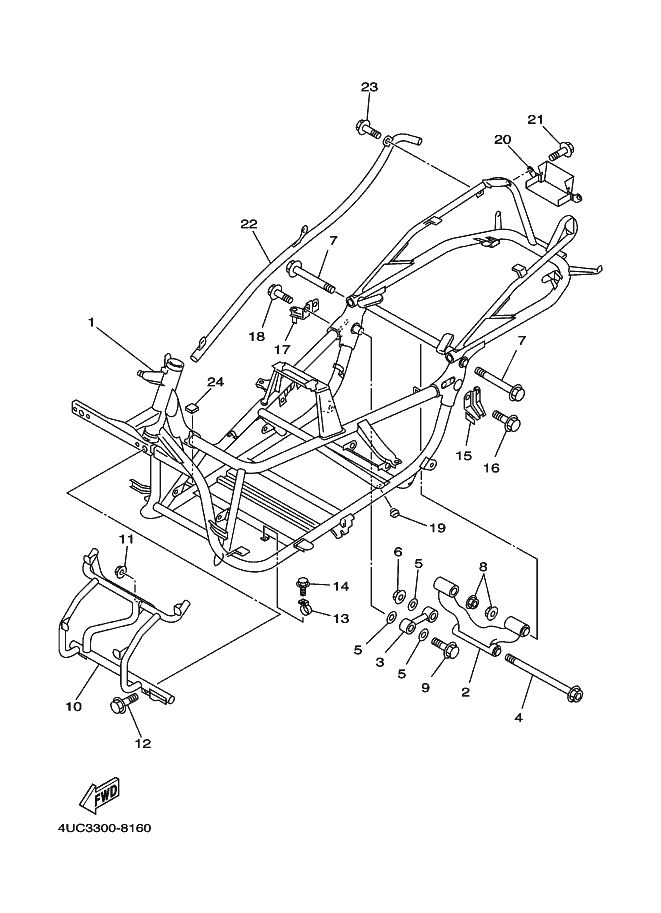 23
21
20
22
7
18
17
1
24
7
15
16
19
11
6
5
8
14
13
5
3
5
9
2
4
10
12
FWD
4UC3300-8160