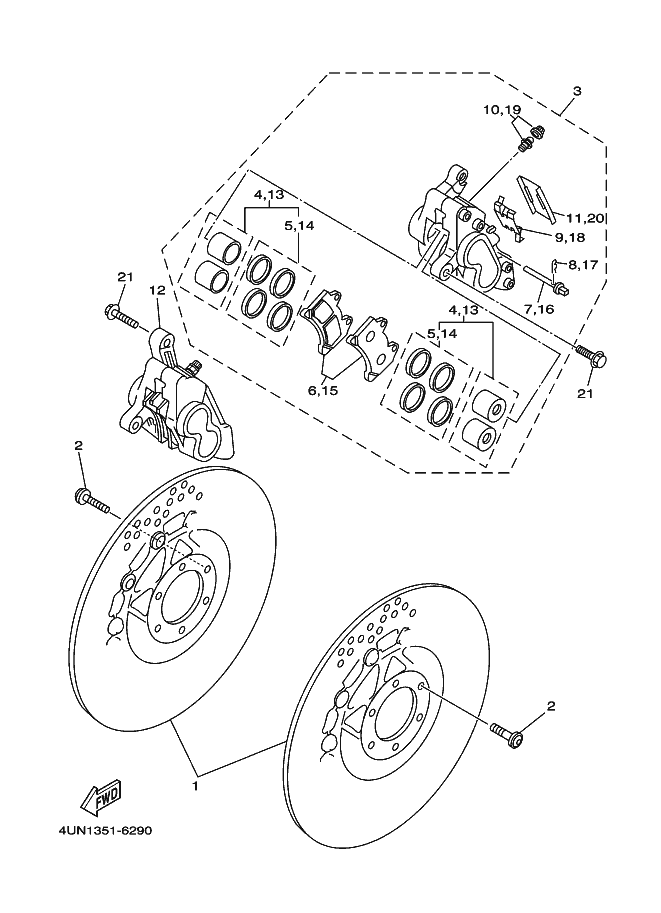 3
10,19
4,13
5,14
11,20
9,18
8,17
7,16
21
12
4,13
5,14
6,15
21
2
2
1
FWD
4UN1351-6290