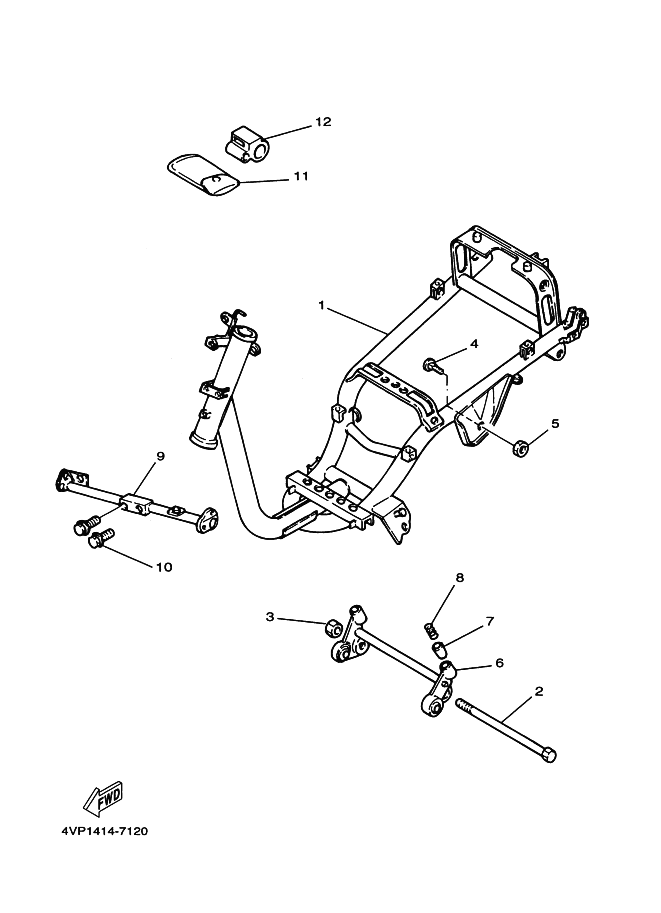 12
11
1
4
5
9
10
8
3
7
6
2
FWD
4VP1414-7120