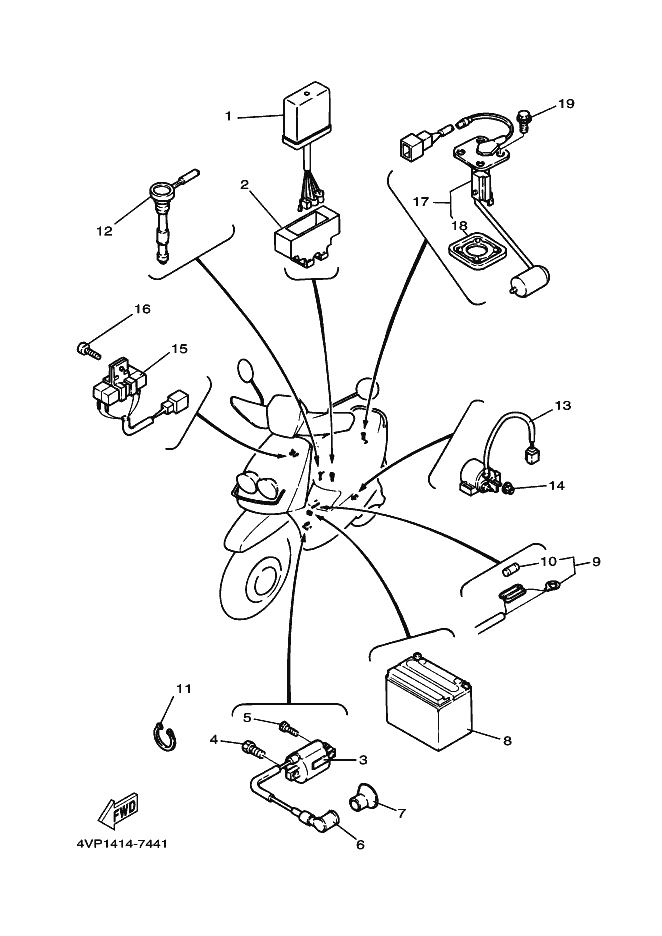 1
19
2
12
17
18
16
15
13
14
10
9
11
5
4
3
8
7
6
FWD
4VP1414-7441