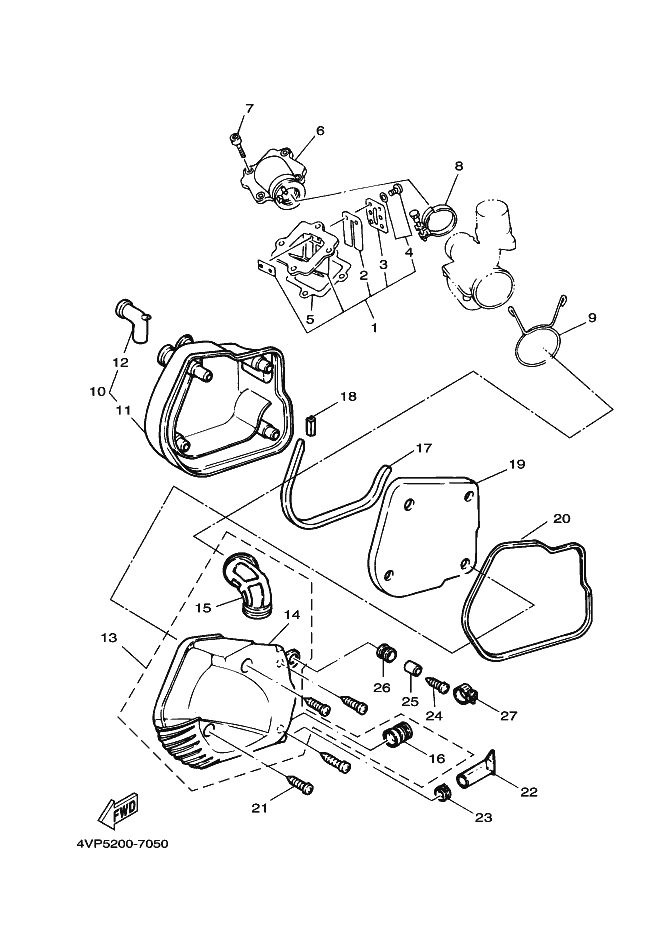 7
6
8
2
3
4
5
1
9
12
10
11
18
17
19
20
15
14
13
26
25
24
27
16
22
21
23
FWD
4VP5200-7050