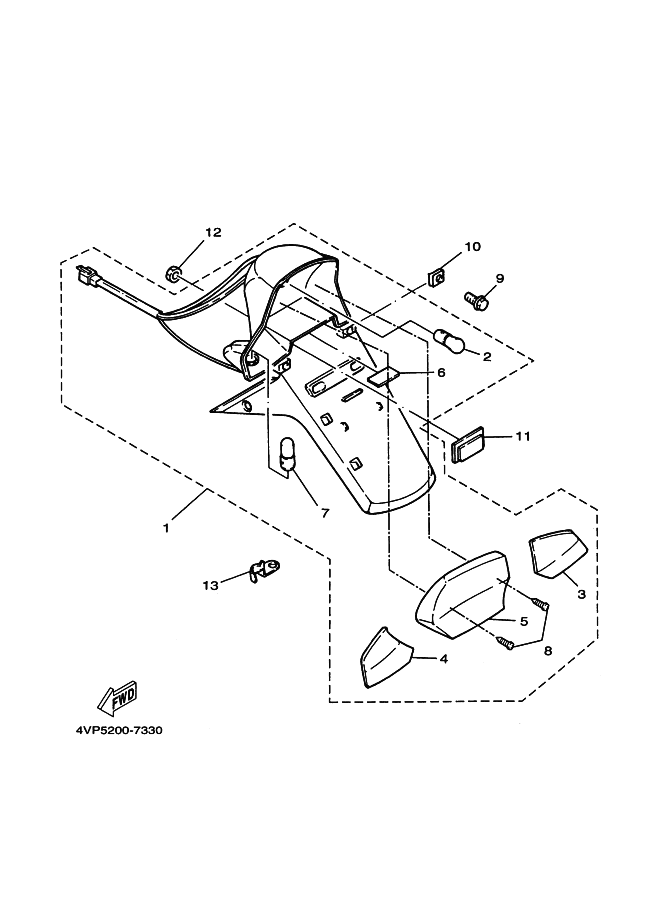 12
10
9
2
6
11
7
1
13
3
5
8
4
FWD
4VP5200-7330