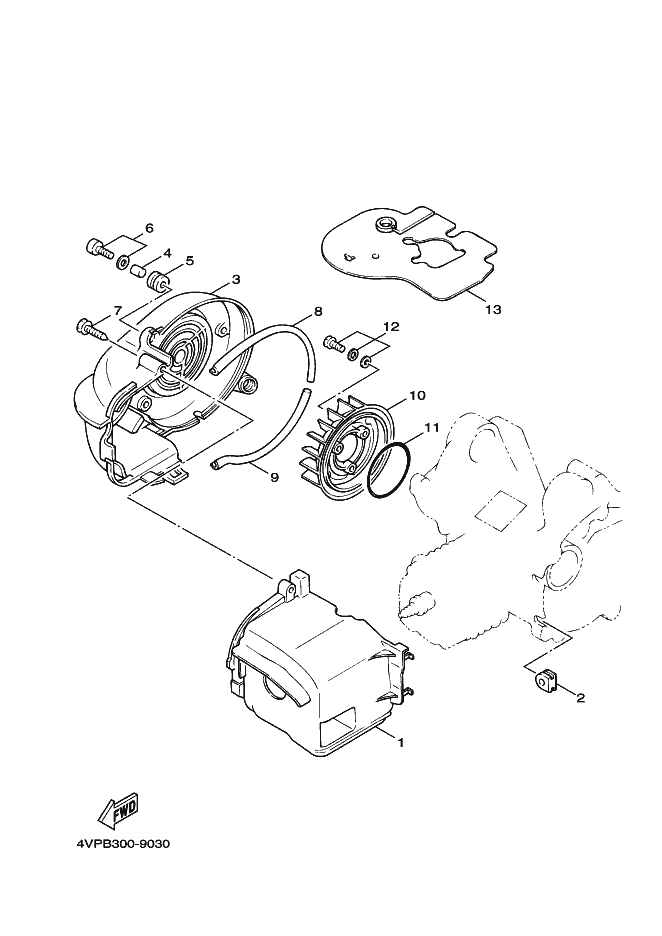 6
4
5
3
7
8
12
13
10
11
9
2
1
FWD
4VPB300-9030