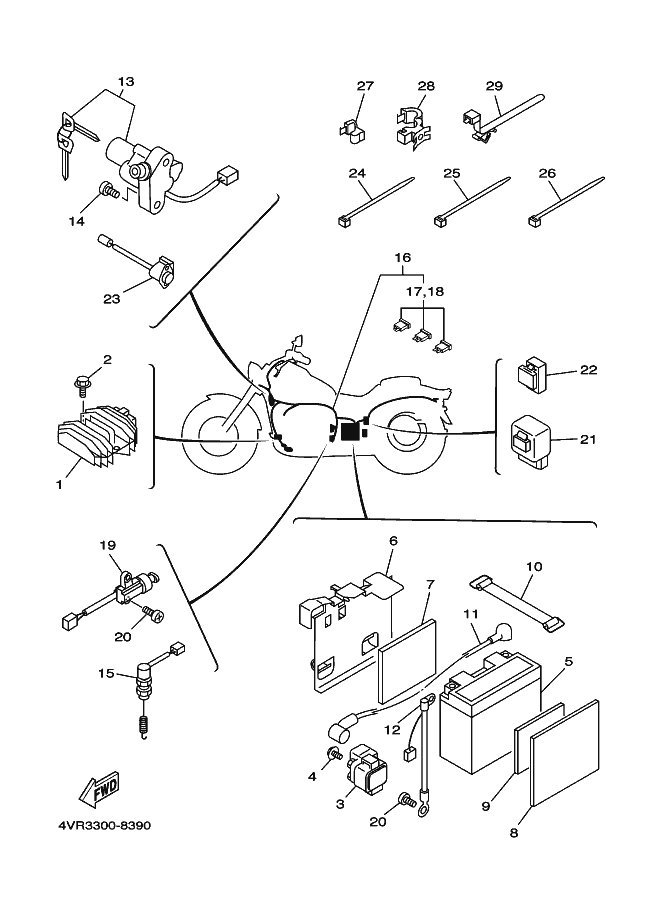 13
14
23
27
28
29
24
25
26
16
17,18
2
1
22
21
19
20
15
6
7
10
11
5
12
4
3
20
9
8
FWD
4VR3300-8390