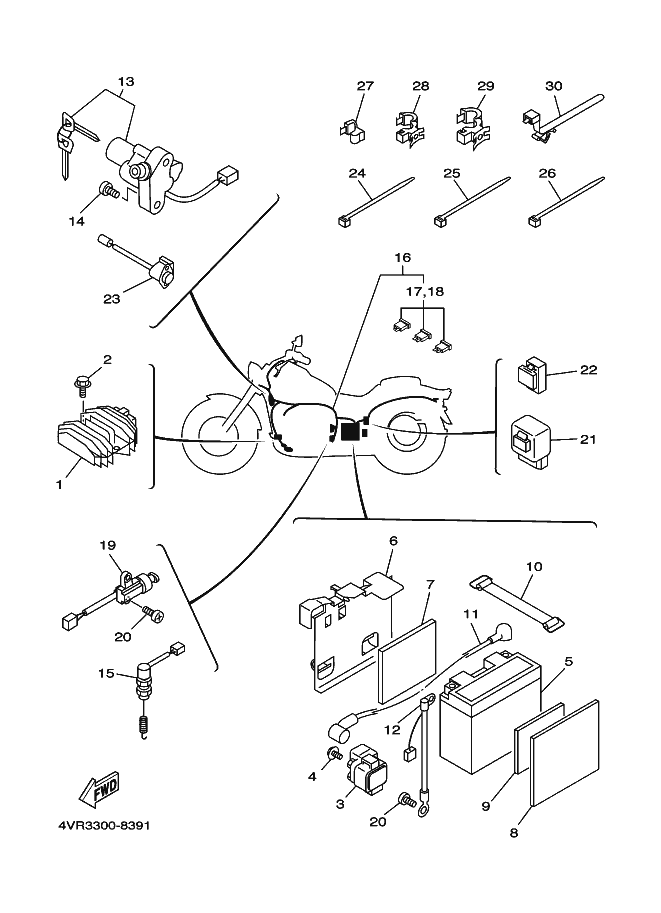 13
14
23
27
28
29
30
24
25
26
16
17,18
2
1
22
21
19
20
15
6
7
10
11
5
12
4
3
20
9
8
FWD
4VR3300-8391