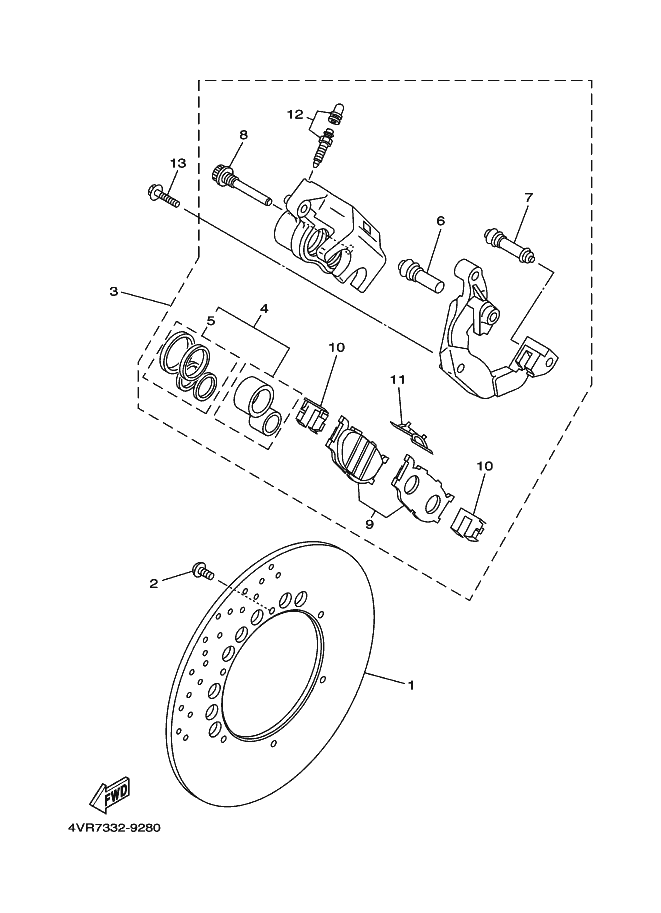 12
8
13
7
6
3
5
4
10
11
10
9
2
1
FWD
4VR7332-9280