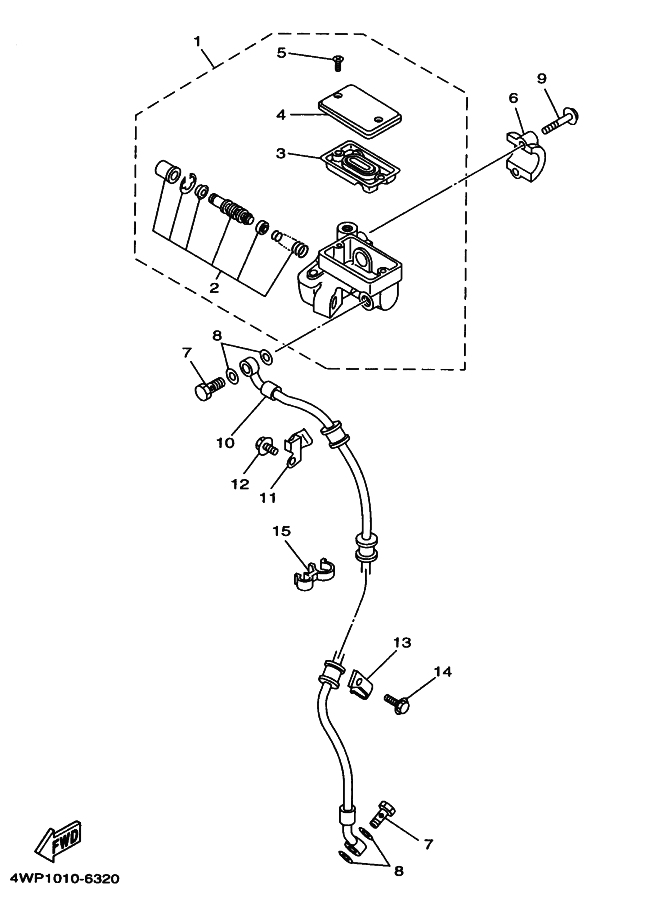 1
5
9
6
4
3
2
8
7
10
12
11
15
13
14
7
8
FWD
4WP1010-6320