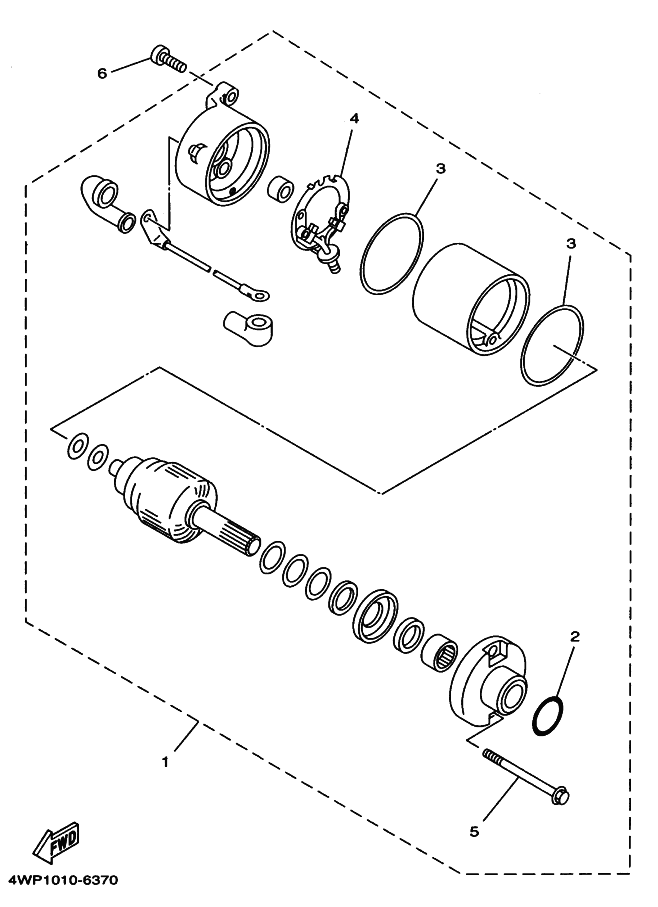 6
4
3
3
2
1
5
FWD
4WP1010-6370