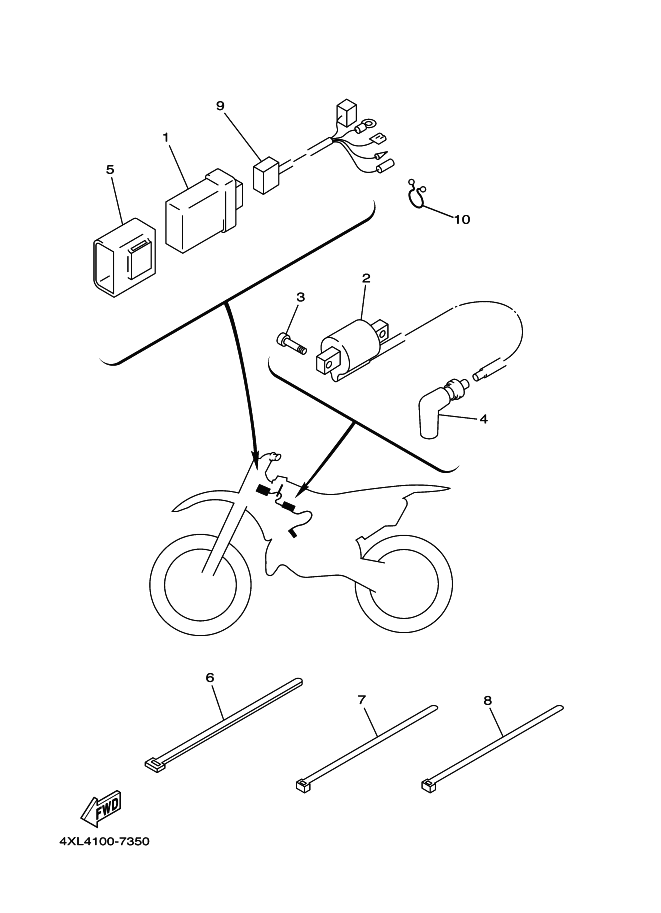 9
1
5
10
3
2
4
6
7
8
FWD
4XL4100-7350