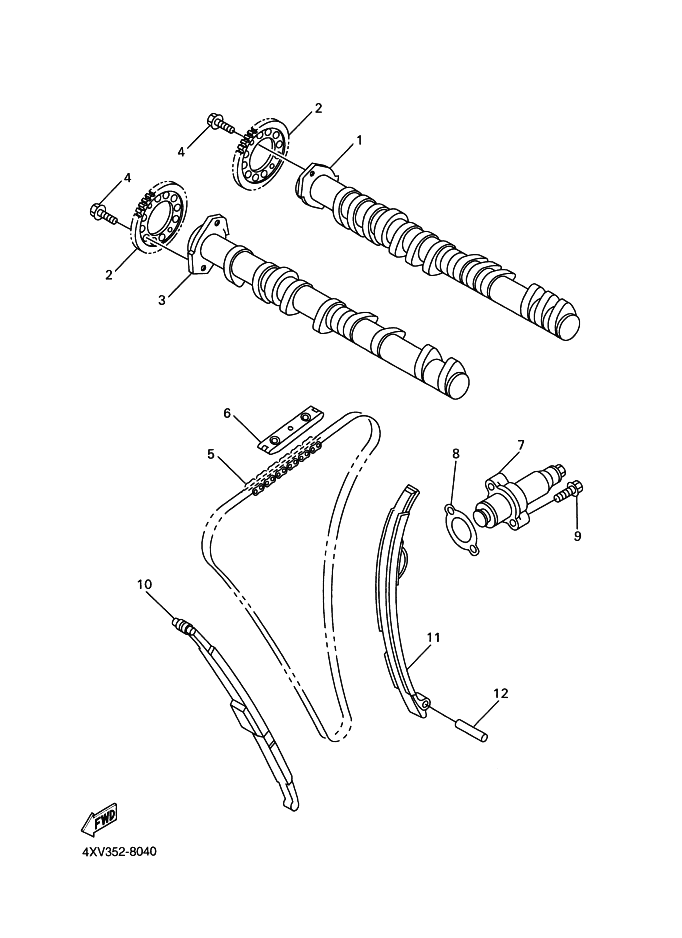 2
4
1
4
2
3
6
5
8
7
9
10
11
12
FWD
4XV352-8040