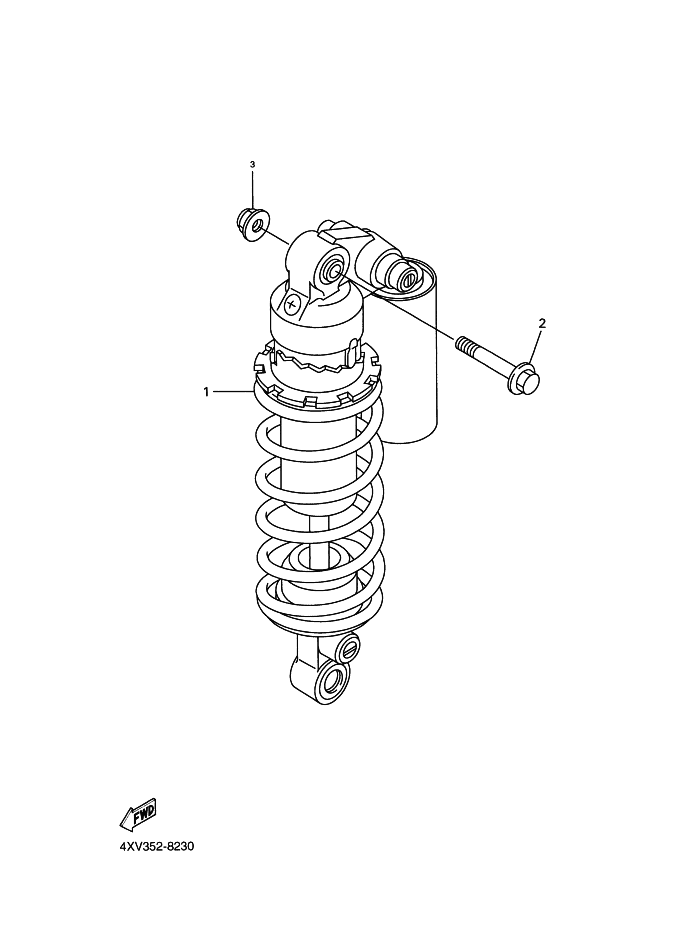 3

2

1

FWD

4XV352-8230