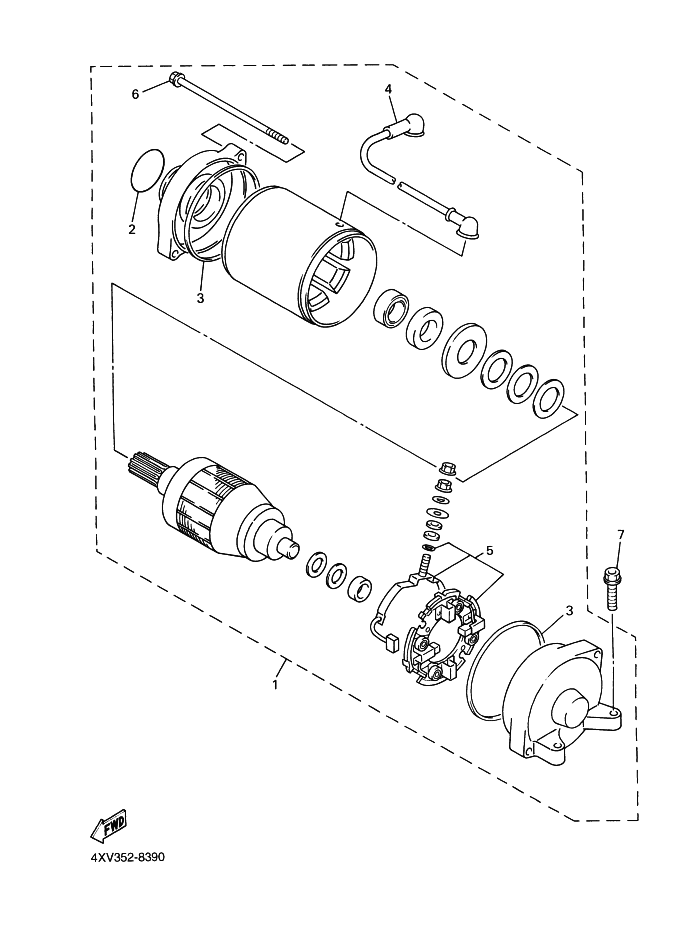 6
4
2
3
5
7
3
1
FWD
4XV352-8390