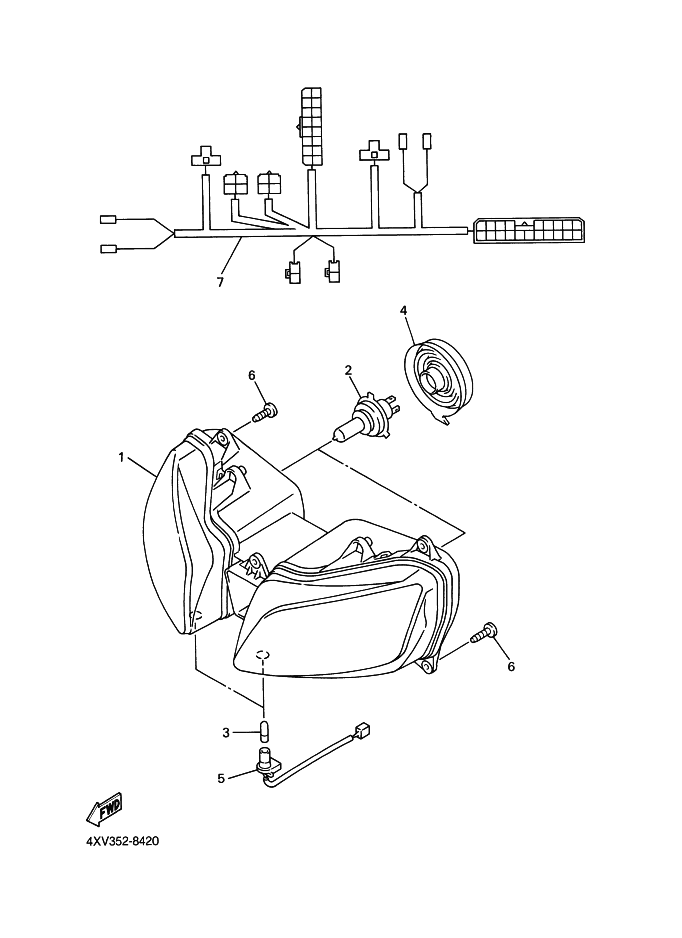 7
4
6
2
1
6
3
5
FWD
4XV352-8420