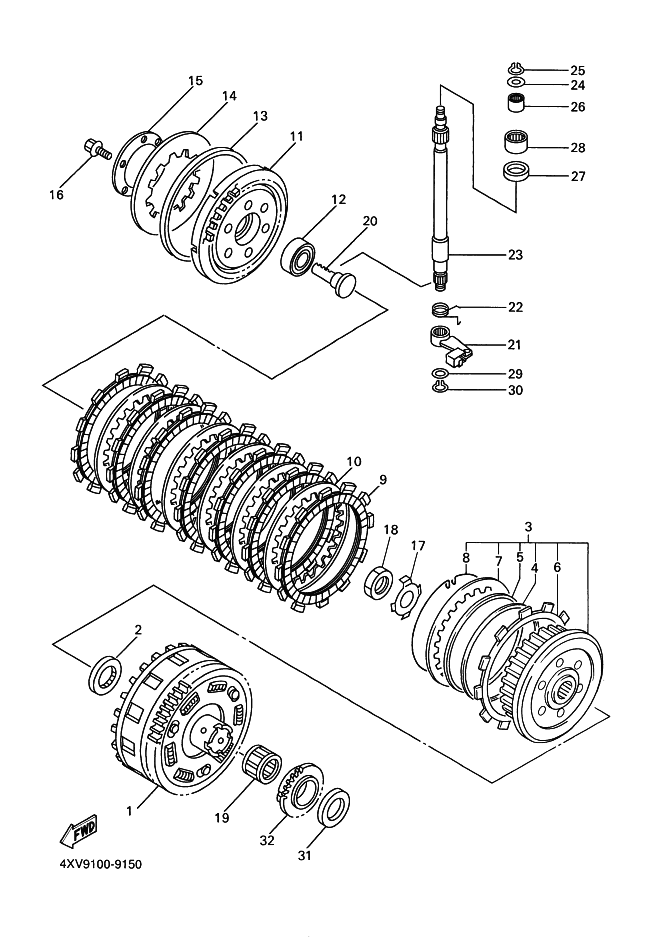 15
14
13
11
16
12
20
25
24
26
28
27
23
22
21
29
30
10
9
18
17
3
8
7
5
4
6
2
1
19
32
31
FWD
4XV9100-9150