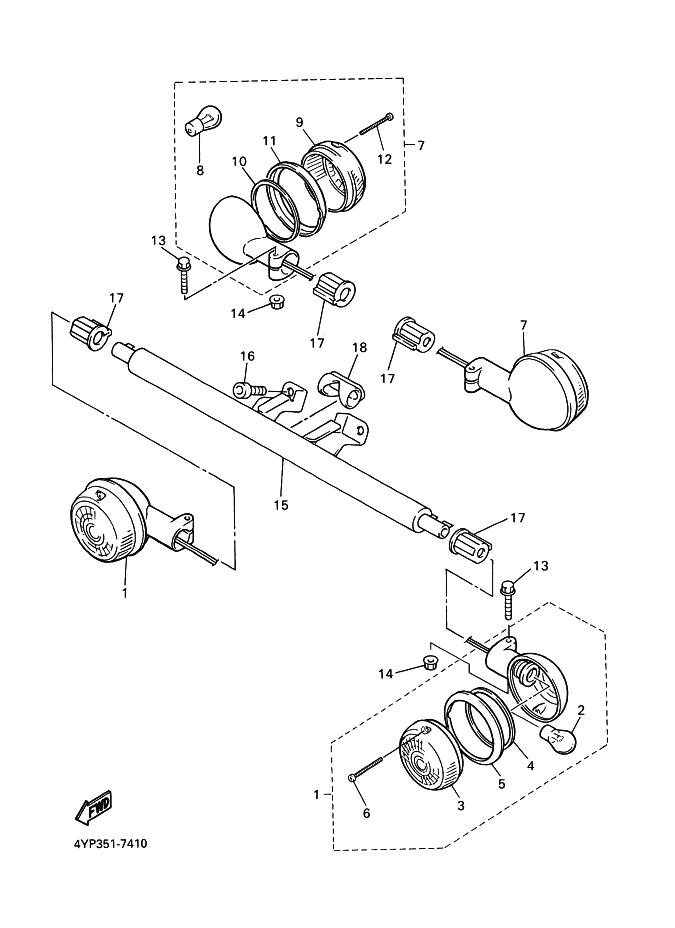 8
9
11
10
12
7
13
14
17
17
16
18
17
7
15
17
1
13
14
2
4
5
3
6
1
FWD
4YP351-7410