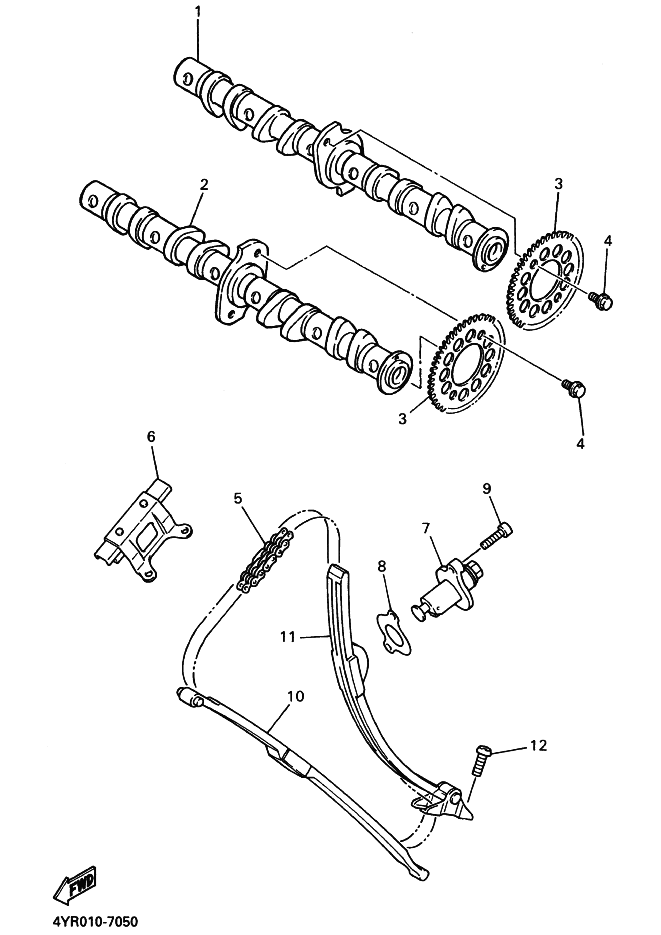 1
2
3
4
3
4
6
5
9
7
8
11
10
12
FWD
4YR010-7050