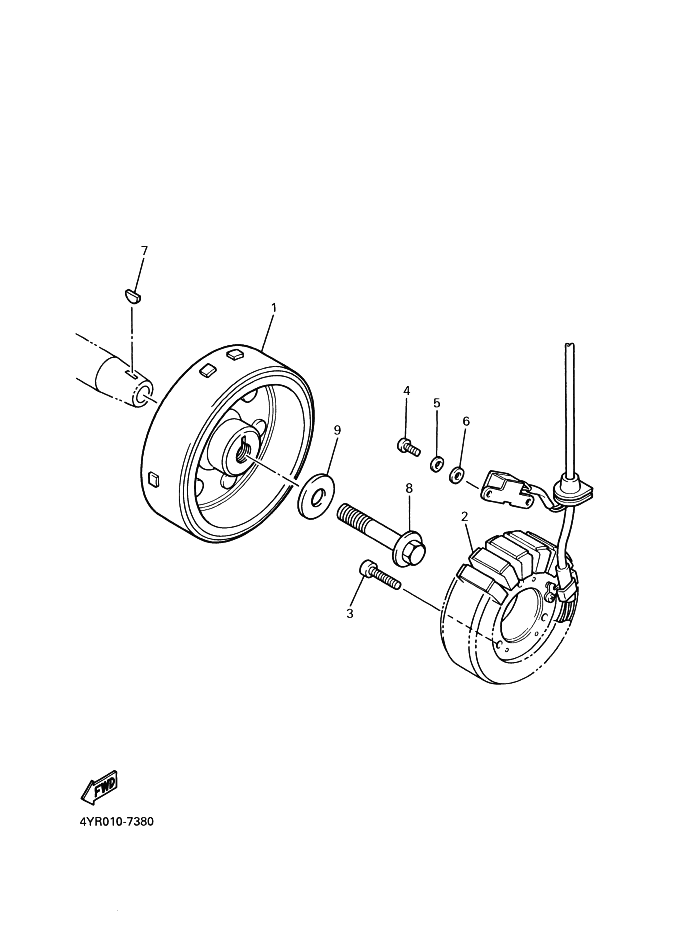 7
1
4
5
6
9
8
2
3
FWD
4YR010-7380