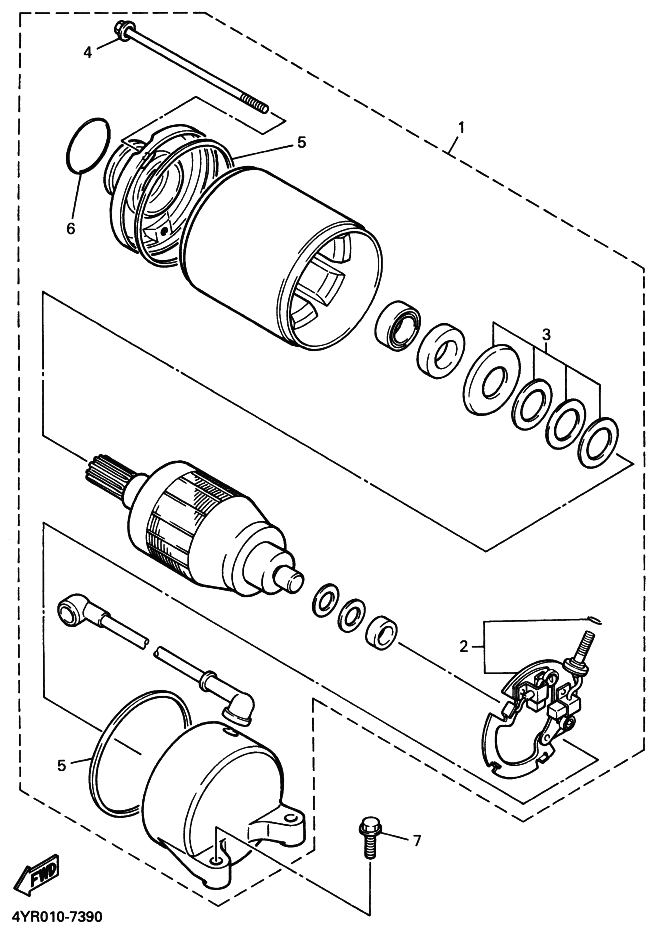 4
1
5
6
3
2
5
7
FWD
4YR010-7390