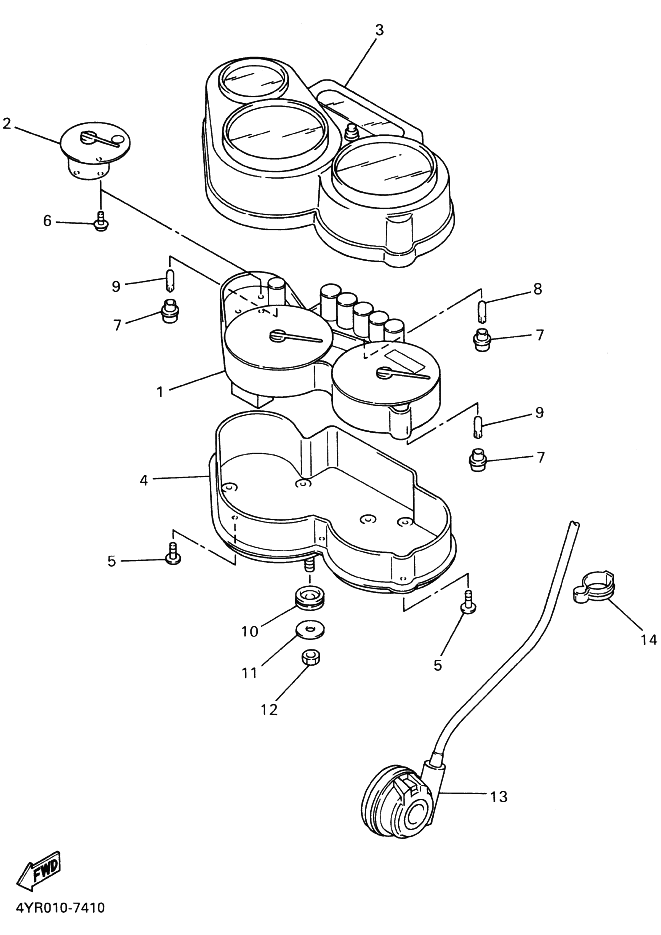 3
2
6
9
8
7
7
1
9
7
4
5
10
11
12
5
14
13
FWD
4YR010-7410