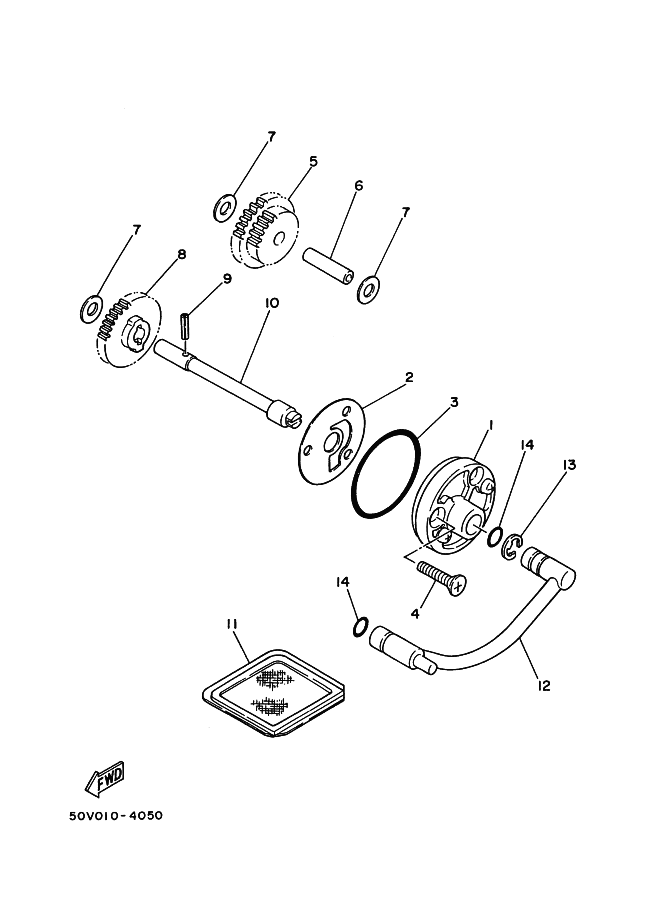 7
5
6
7
7
8
9
10
2
3
1
14
13
4
14
11
12
FWD
50V010-4050