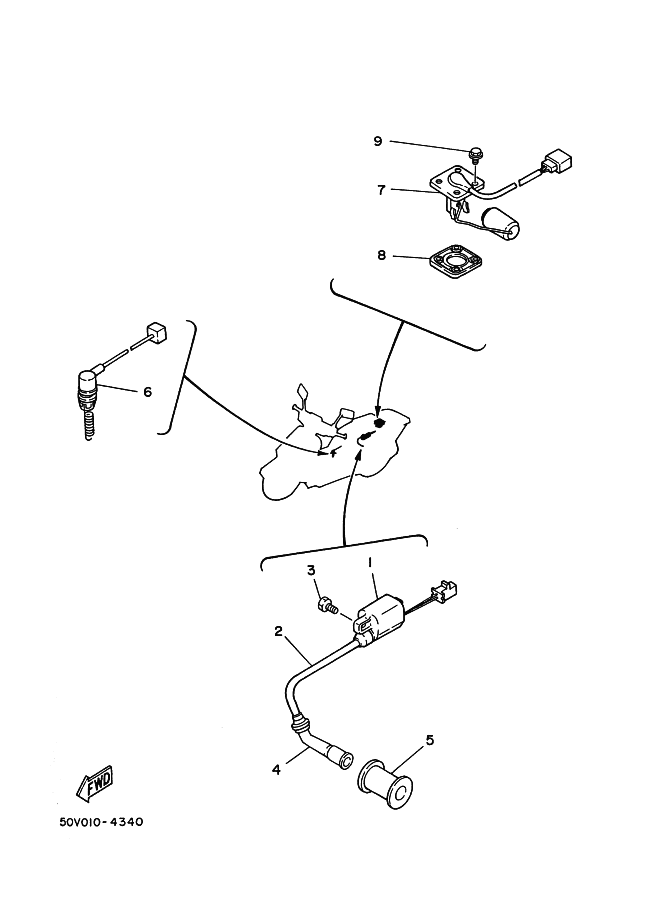 9
7
8
6
3
1
2
4
5
FWD
50V010-4340