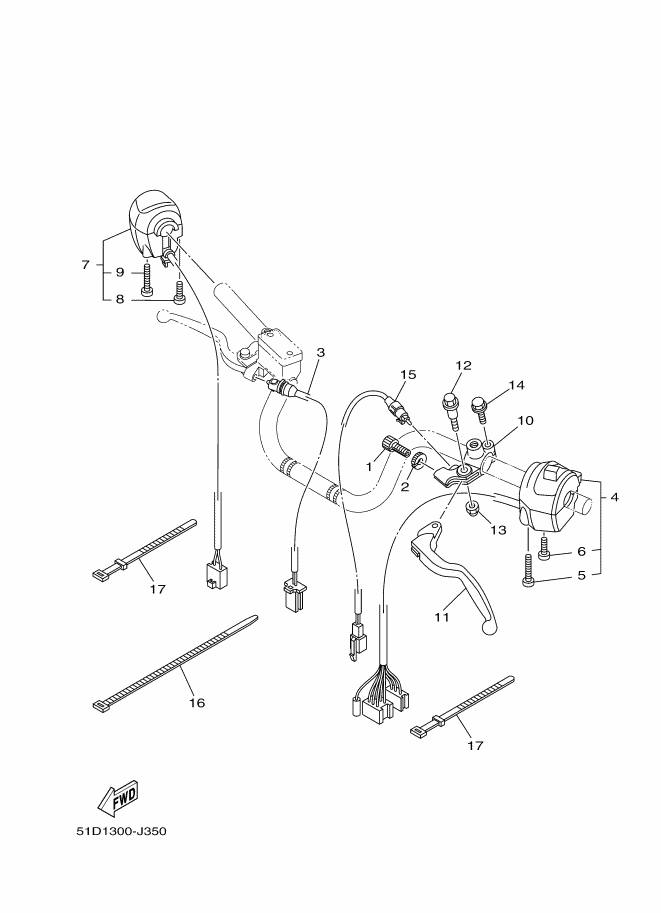 7
9
8
3
15
12
14
10
1
2
4
13
6
5
11
17
16
17
FWD
51D1300-J350