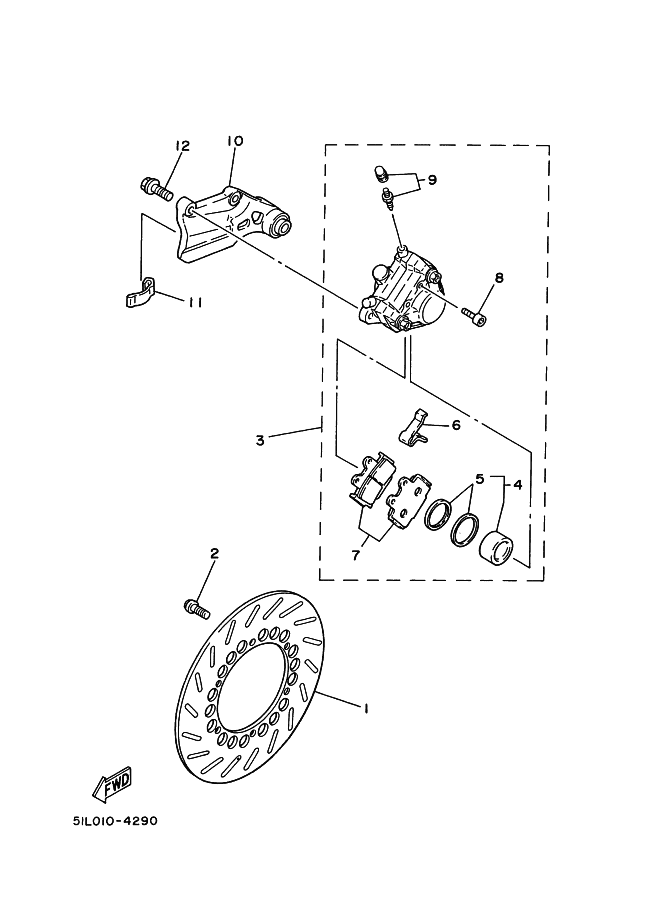 12
10
9
8
11
3
6
5
4
7
2
1
FWD
5IL010-4290