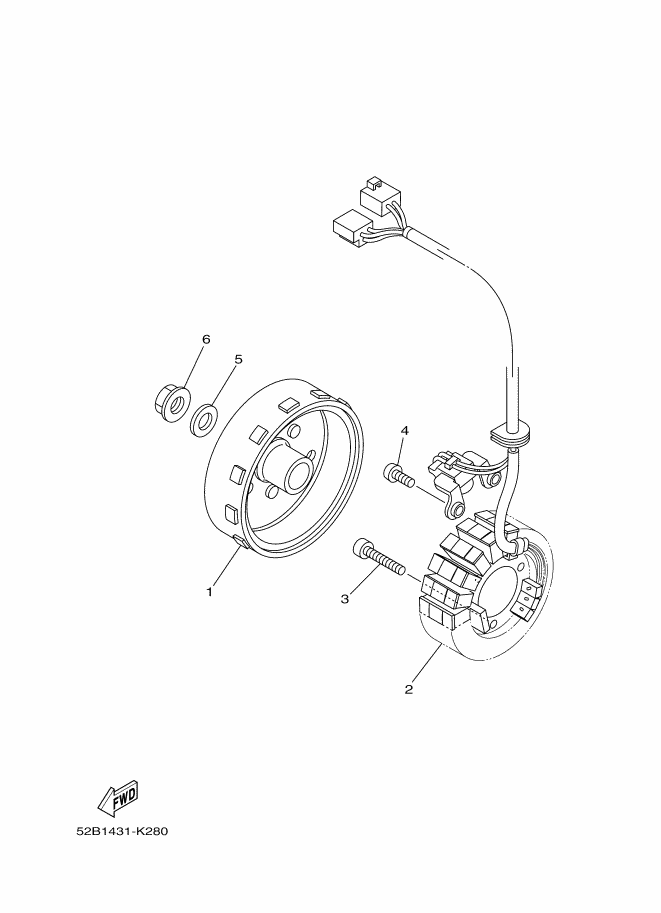 6
5
4
1
3
2
FWD
52B1431-K280