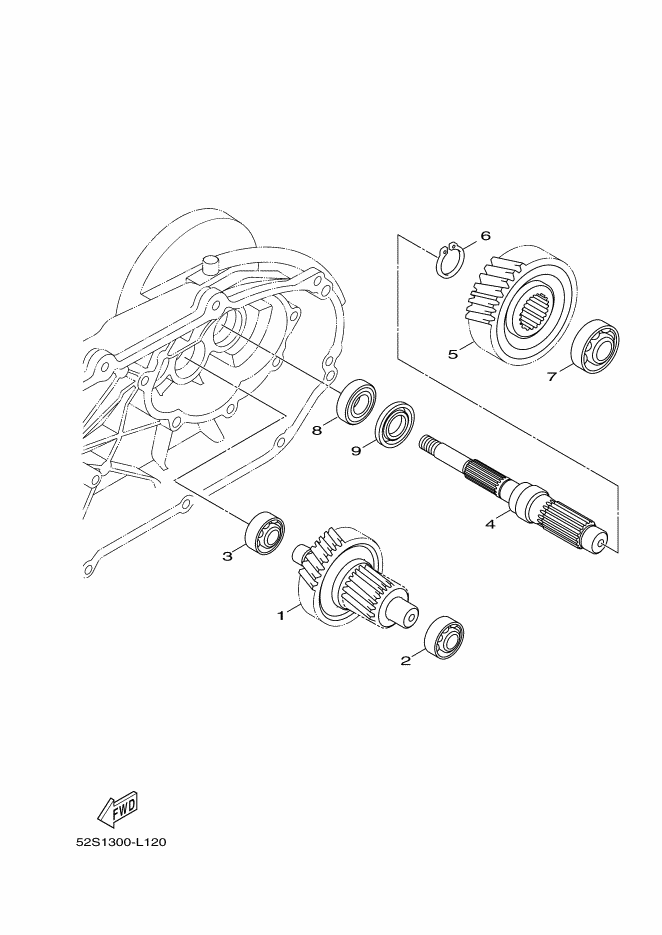 6
5
7
8
9
4
3
1
2
FWD
52S1300-L120