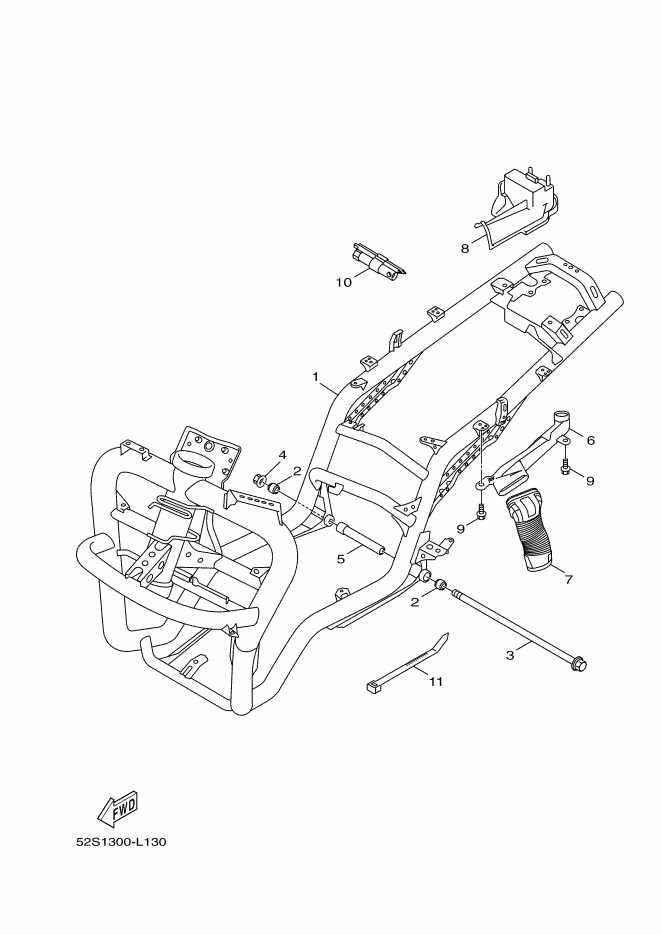 8
10
1
6
4
2
9
9
5
7
2
3
11
FWD
52S1300-L130