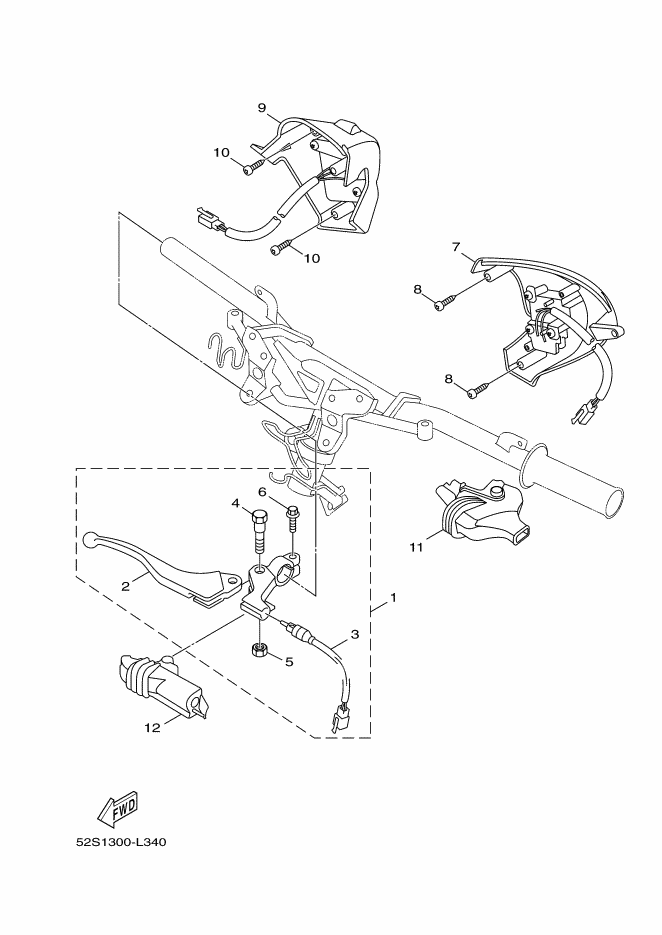 9
10
10
7
8
8
4
6
2
11
1
3
5
12
FWD
52S1300-L340